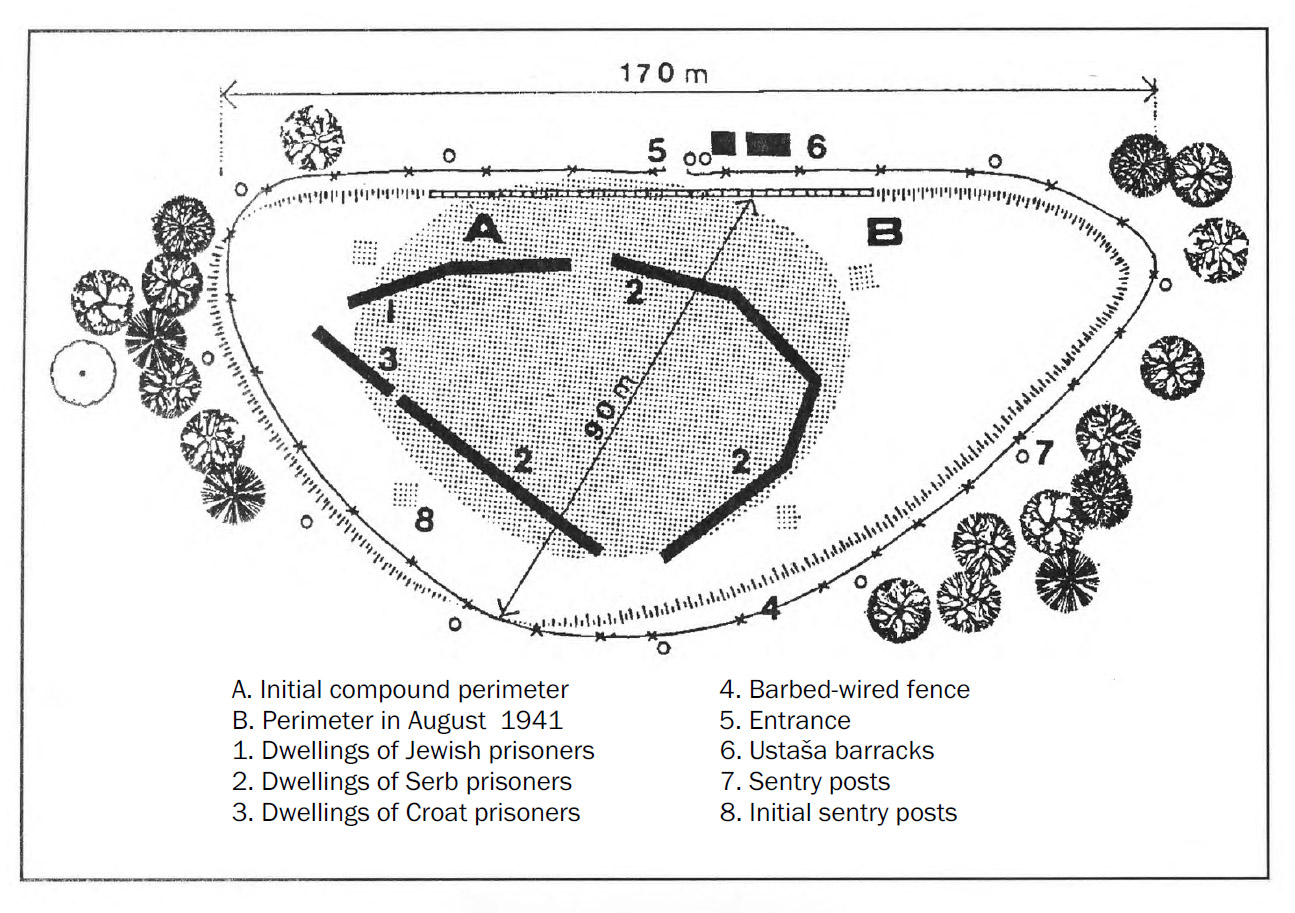 170 m

5

6

A

B

1

2

3

90 m

2

2

7

8

4

A. Initial compound perimeter
B. Perimeter in August 1941
1. Dwellings of Jewish prisoners
2. Dwellings of Serb prisoners
3. Dwellings of Croat prisoners

4. Barbed-wired fence
5. Entrance
6. Ustaša barracks
7. Sentry posts
8. Initial sentry posts